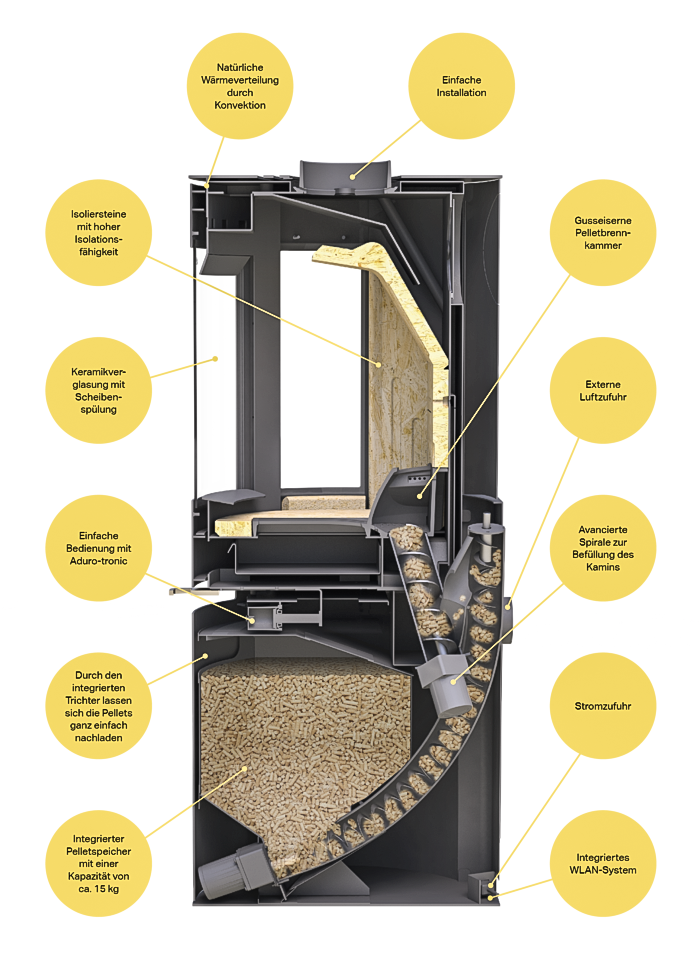 Natürliche Wärmeverteilung durch Konvektion

Einfache Installation

Isoliersteine mit hoher Isolationsfähigkeit

Gusseiserne Pelletbrennkammer

Keramikverglasung mit Scheibenspülung

Externe Luftzufuhr

Einfache Bedienung mit Aduro-tronic

Avancierte Spirale zur Befüllung des Kamins

Durch den integrierten Trichter lassen sich die Pellets ganz einfach nachladen

Stromzufuhr

Integrierter Pelletspeicher mit einer Kapazität von ca. 15 kg

Integriertes WLAN-System